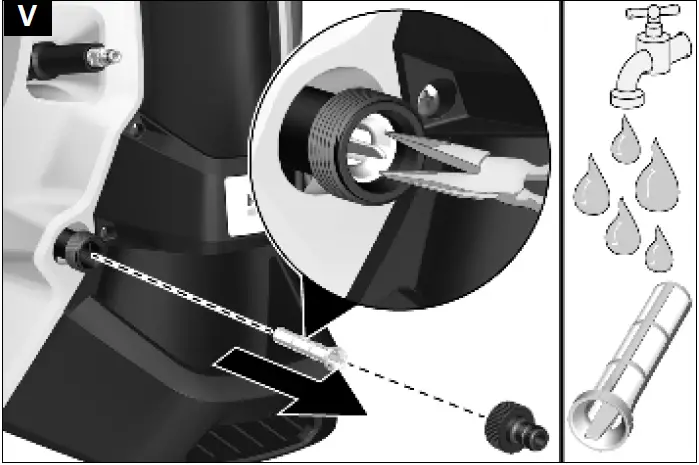 V