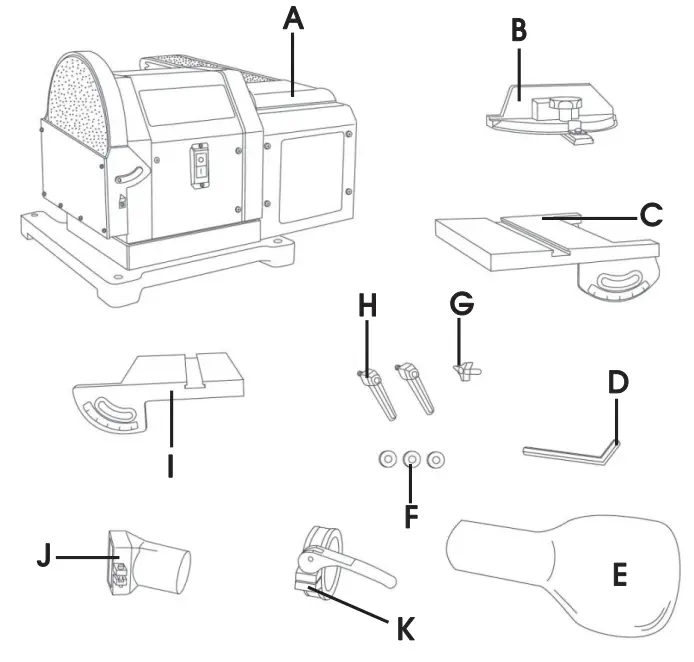 A
B
C
H
G
D
I
F
J
K
E