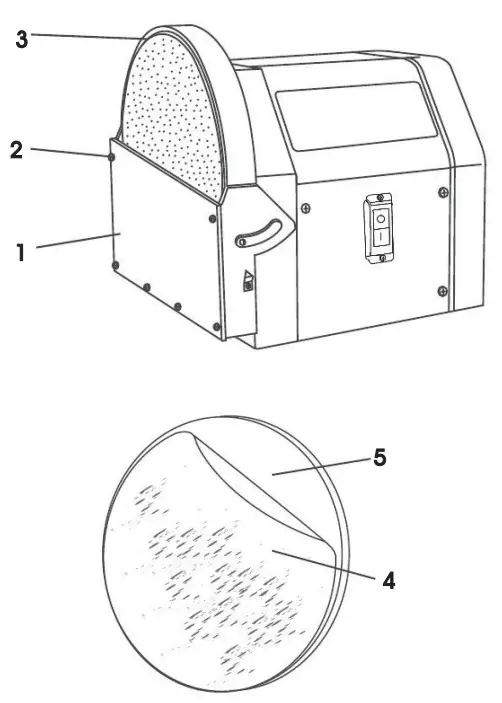 3
2
1
O
I
5
4