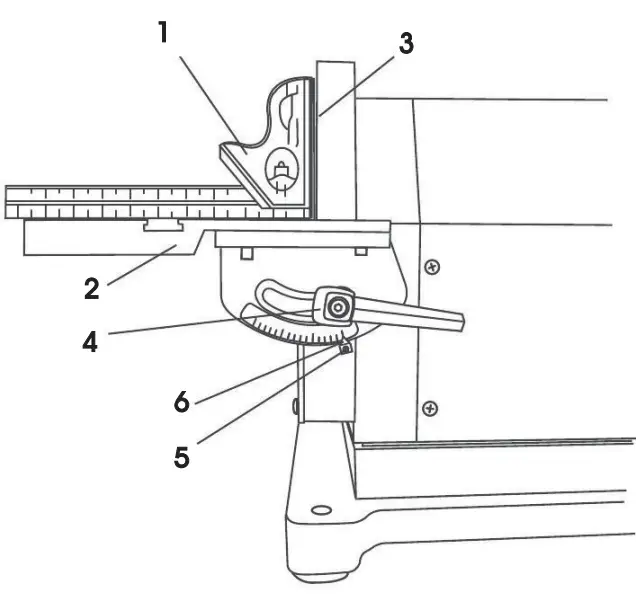 1
3
2
4
6
5