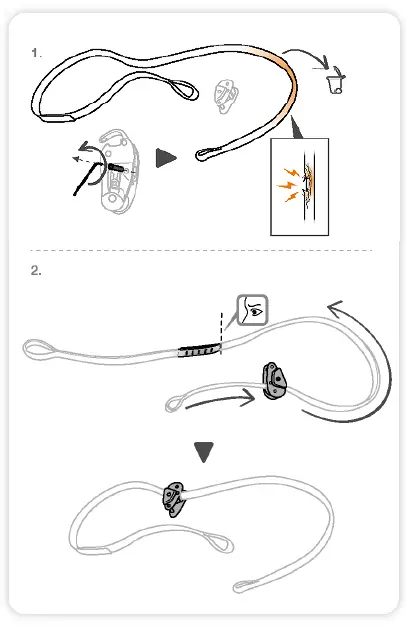 1.

2.