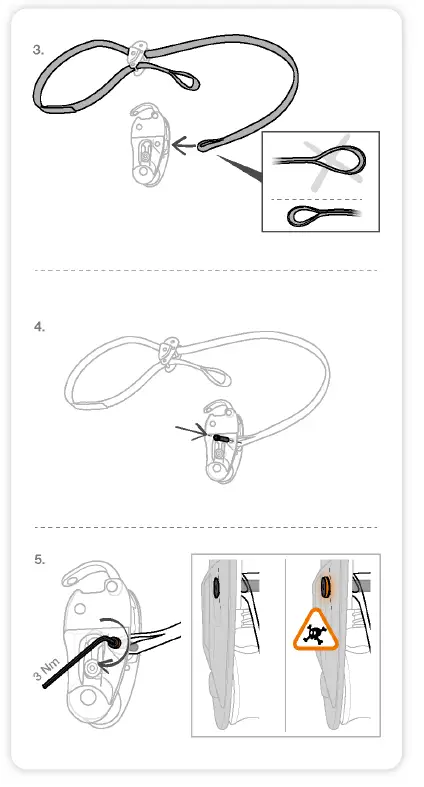 3.

4.

5.

3 Nm