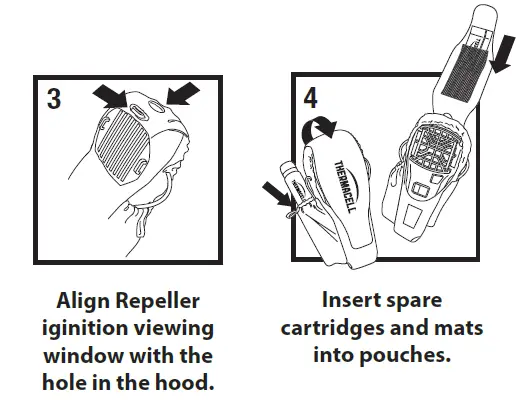 3

Align Repeller iginition viewing window with the hole in the hood.

4

THERMACELL

Insert spare cartridges and mats into pouches.