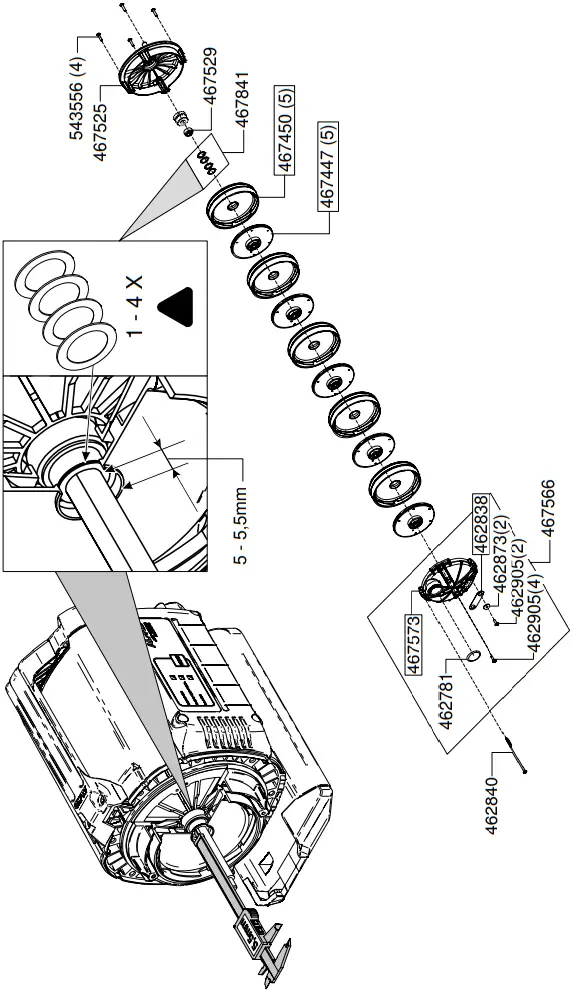 543556 (4)
467525
467529
467841
467450 (5)
467447 (5)
1 - 4 X
5 - 5,5mm
462838
462873(2)
462905(2)
462905(4)
467566
467573
462781
462840