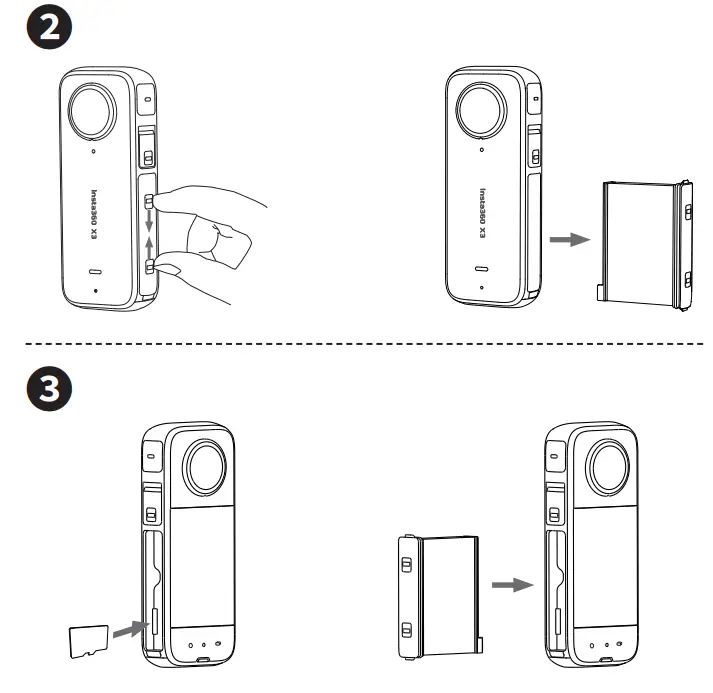 2

Insta360 X3

Insta360 X3

3