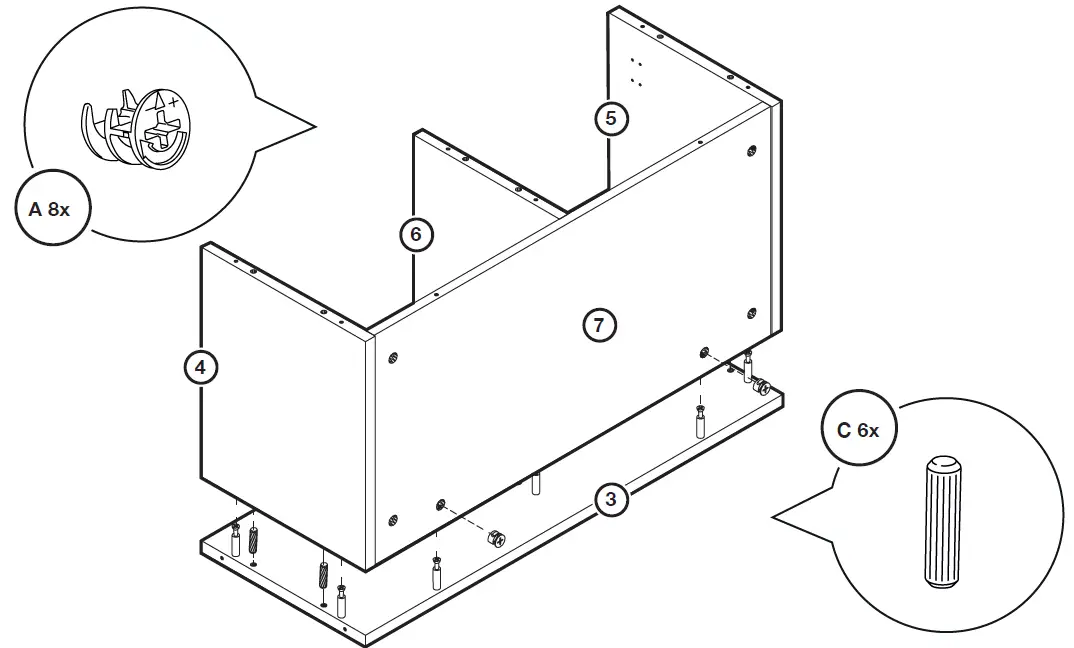 A 8x

5

6

7

4

3

C 6x