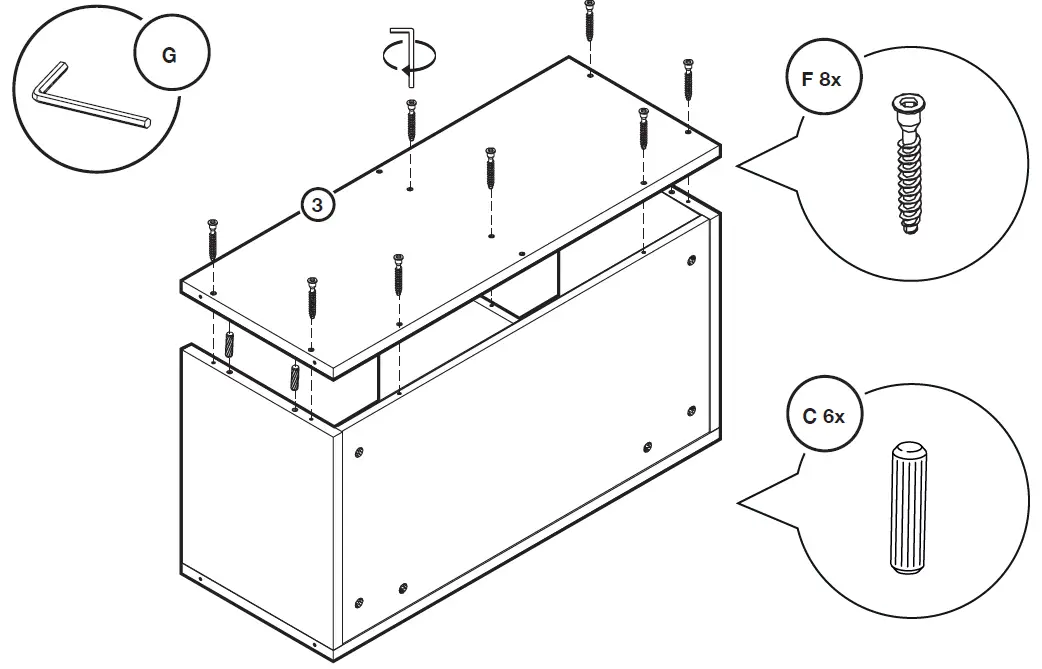 G

3

F 8x

C 6x