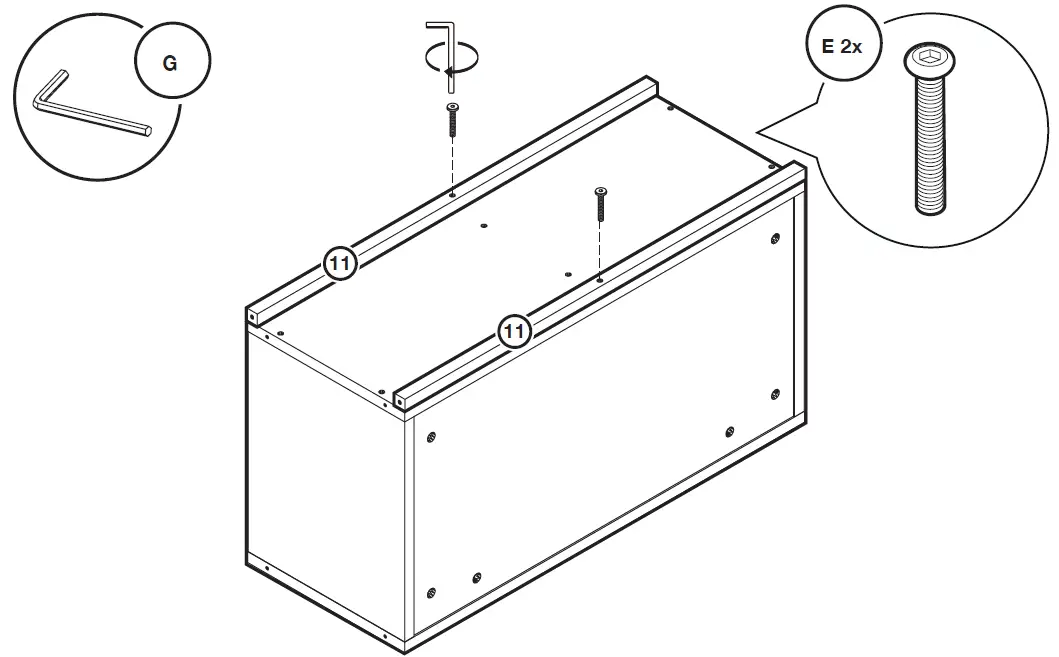 G

E 2x

11

11