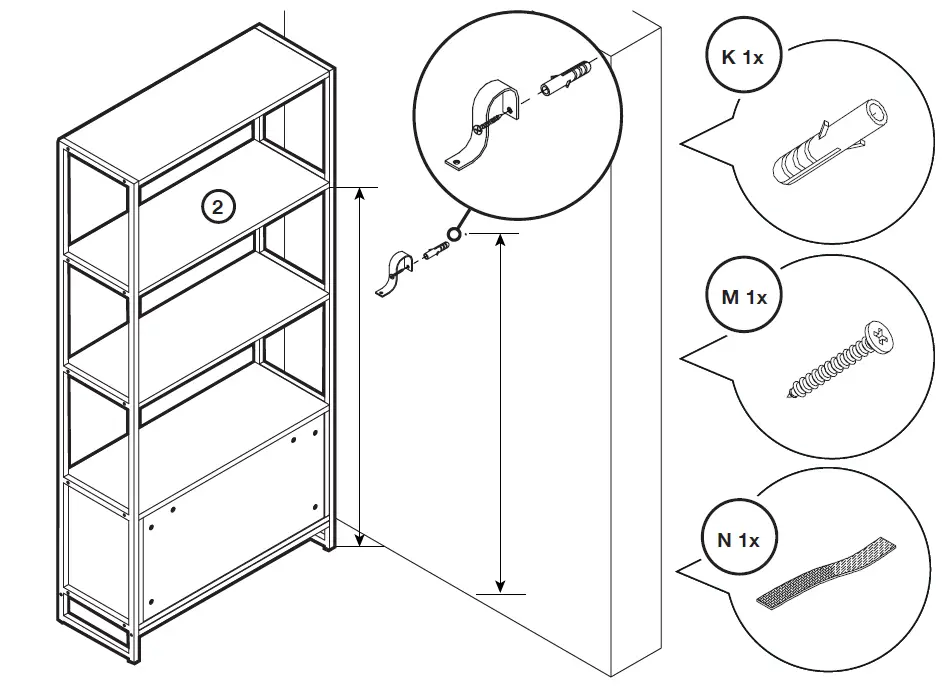 2

K 1x

M 1x

N 1x