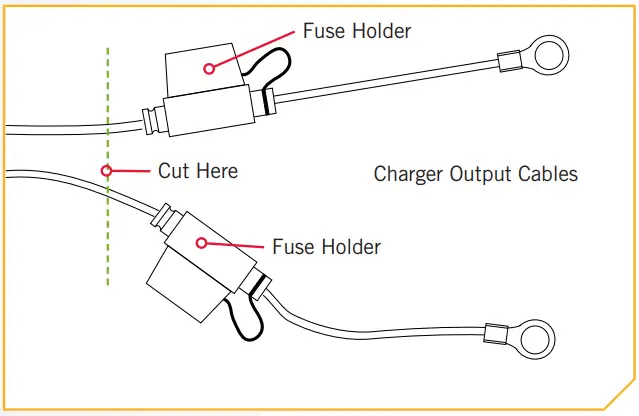 Fuse Holder

Cut Here

Charger Output Cables

Fuse Holder