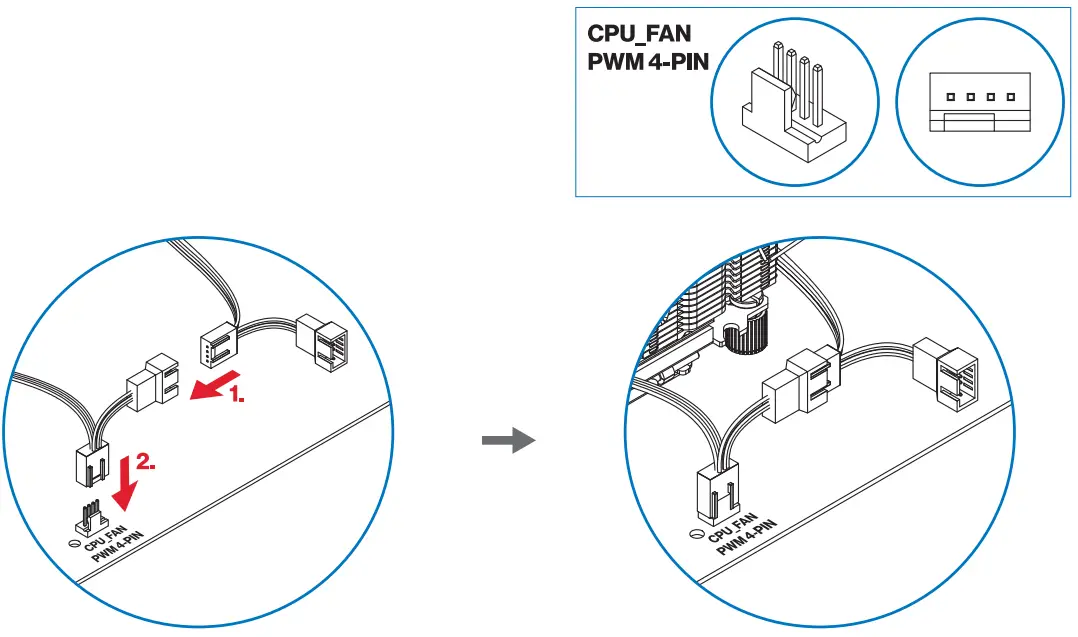 CPU_FAN
PWM 4-PIN

1.

2.

CPU_FAN
PWM 4-PIN

CPU_FAN
PWM 4-PIN