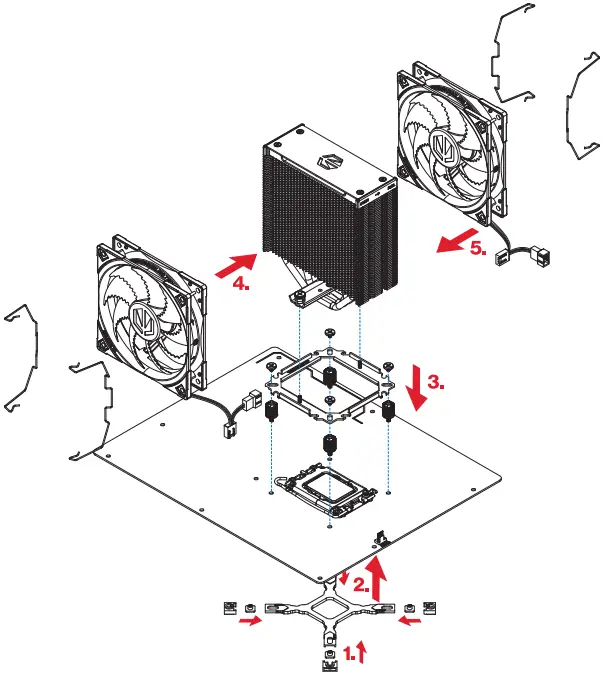 5.

4.

3.

2.

1.