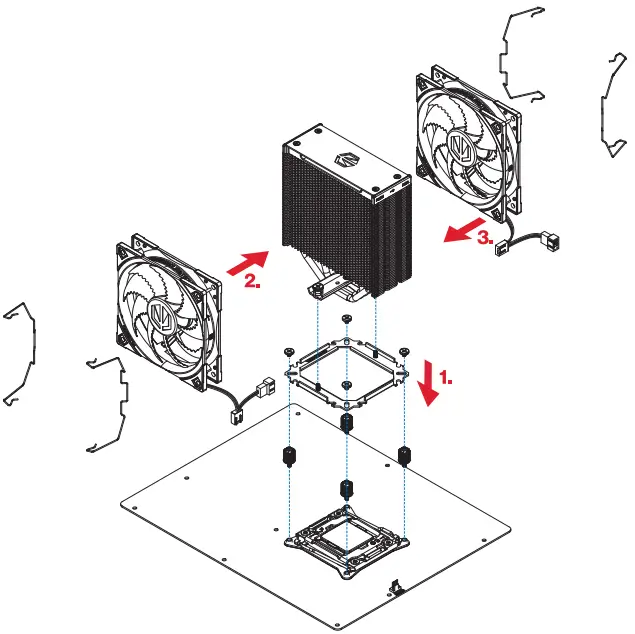 3.

2.

1.