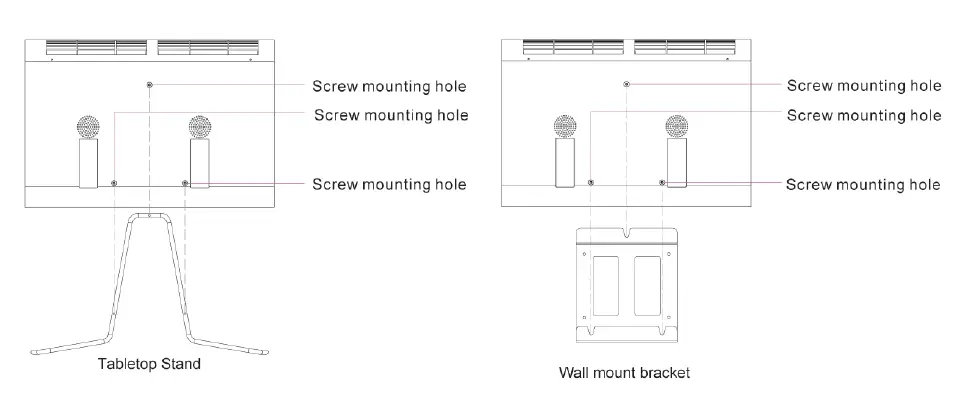 Screw mounting hole
Screw mounting hole
Screw mounting hole
Tabletop Stand

Screw mounting hole
Screw mounting hole
Screw mounting hole
Wall mount bracket