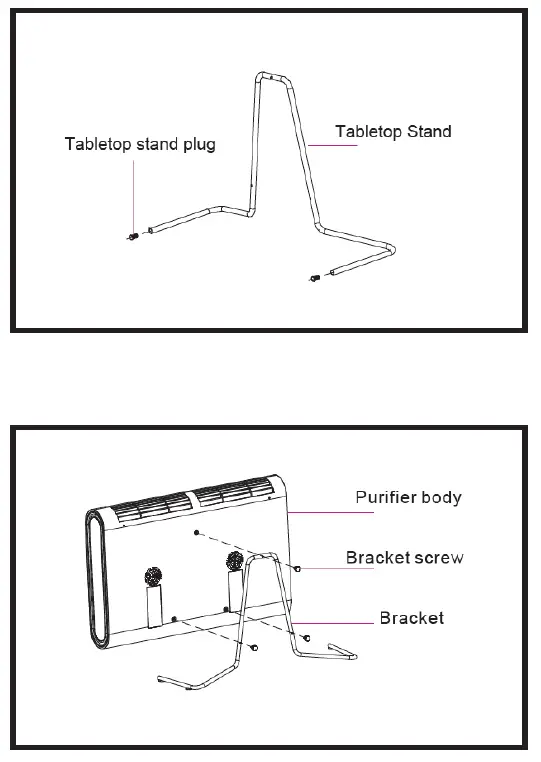 Tabletop stand plug

Tabletop Stand

Purifier body

Bracket screw

Bracket