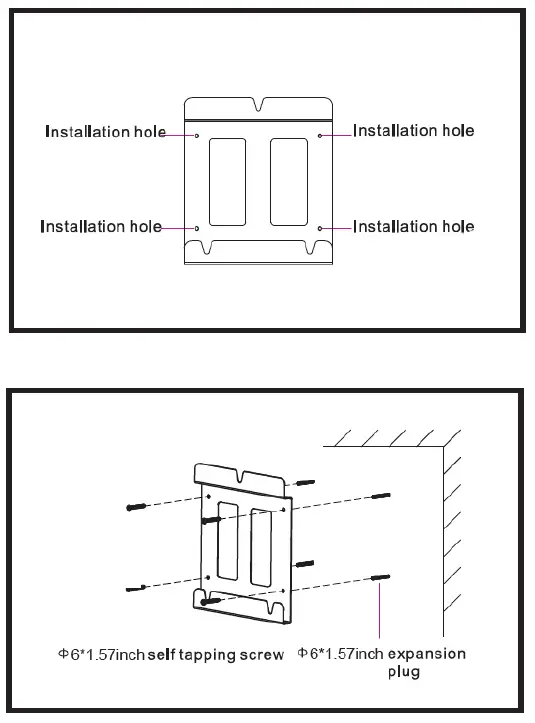 Installation hole
Installation hole
Installation hole
Installation hole

Φ6*1.57inch self tapping screw
Φ6*1.57inch expansion plug