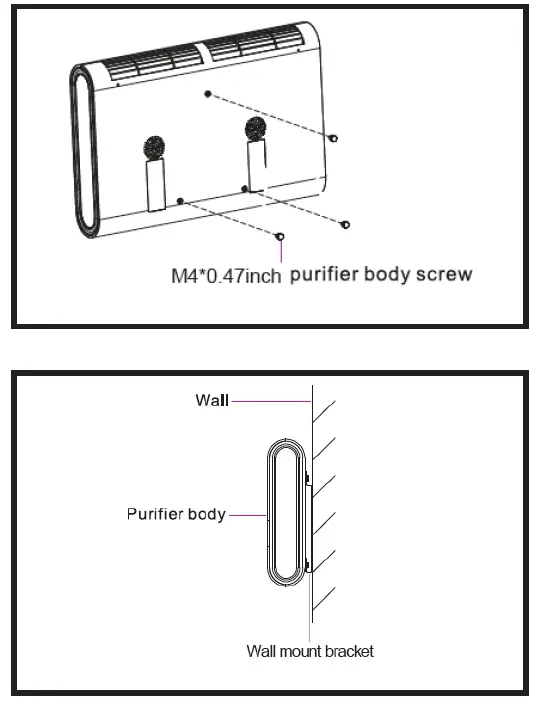 M4*0.47inch purifier body screw

Wall

Purifier body

Wall mount bracket