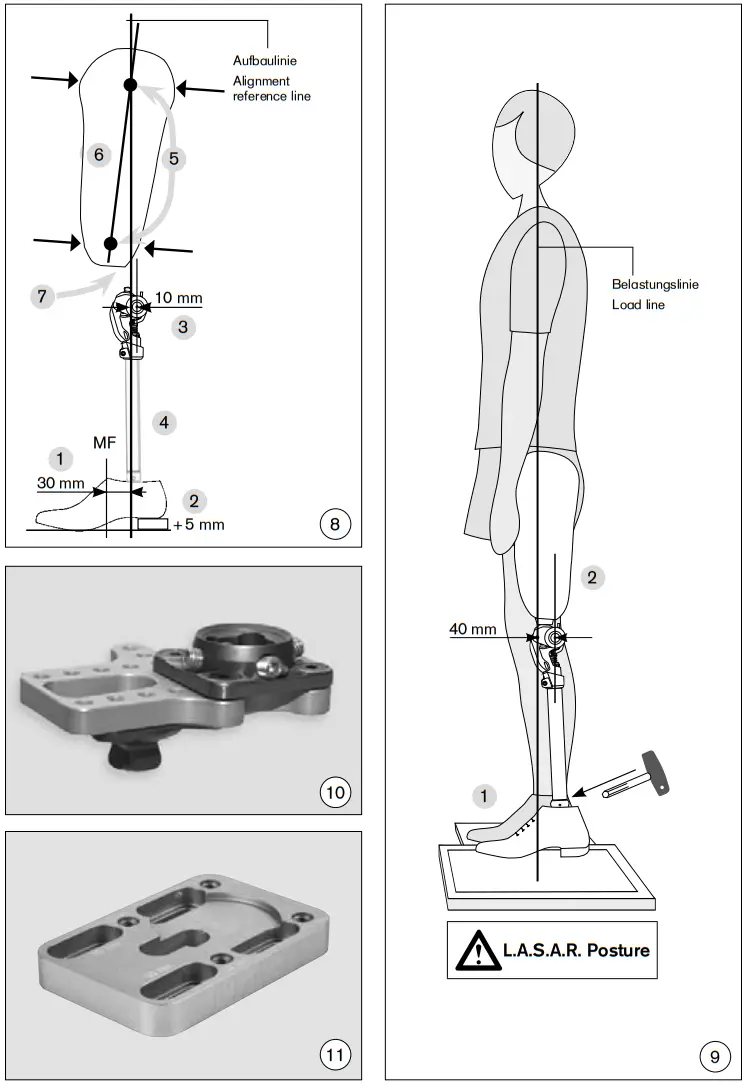 Aufbaulinie
Alignment reference line

6
5
7
10 mm
3
4
MF
1
30 mm
2
+5 mm
8

10

11

Belastungslinie
Load line
2
40 mm
1
L.A.S.A.R. Posture
9