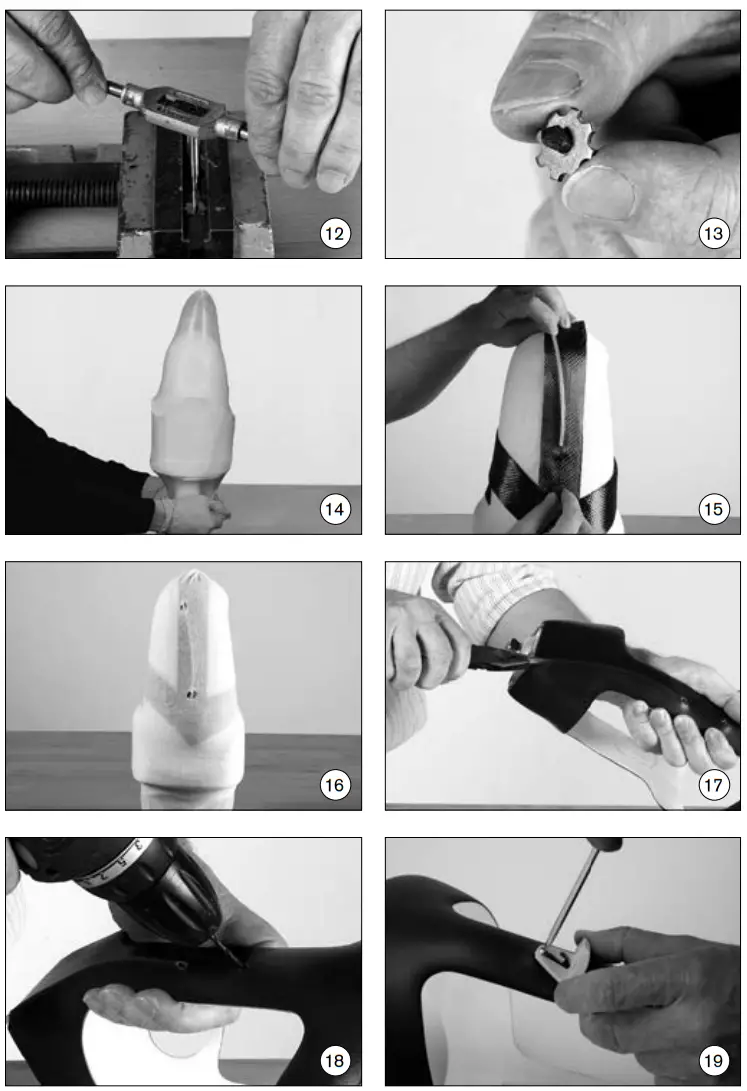 12

13

14

15

16

17

18

19