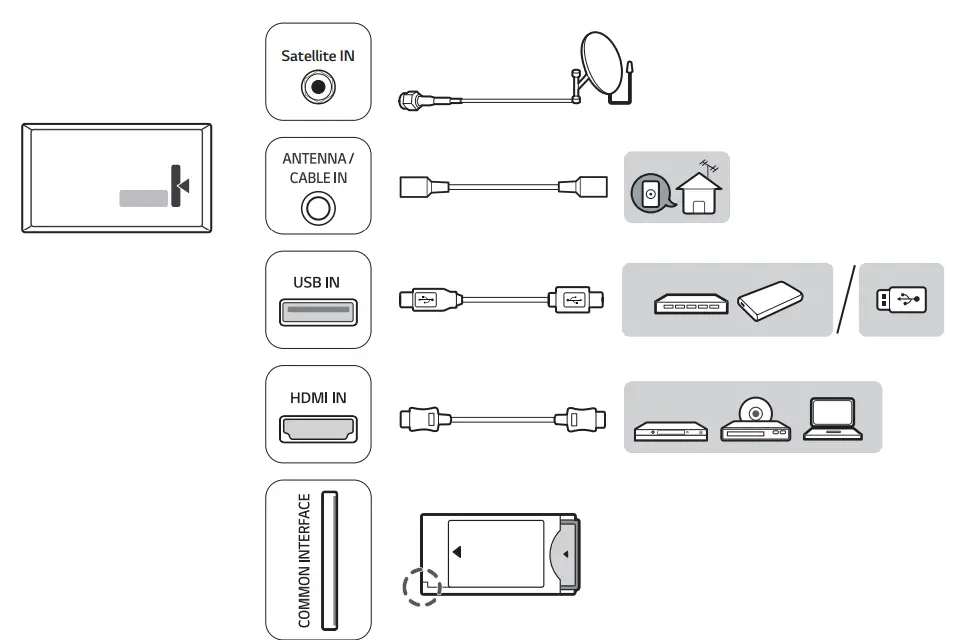 Satellite IN

ANTENNA / CABLE IN

USB IN

HDMI IN

COMMON INTERFACE