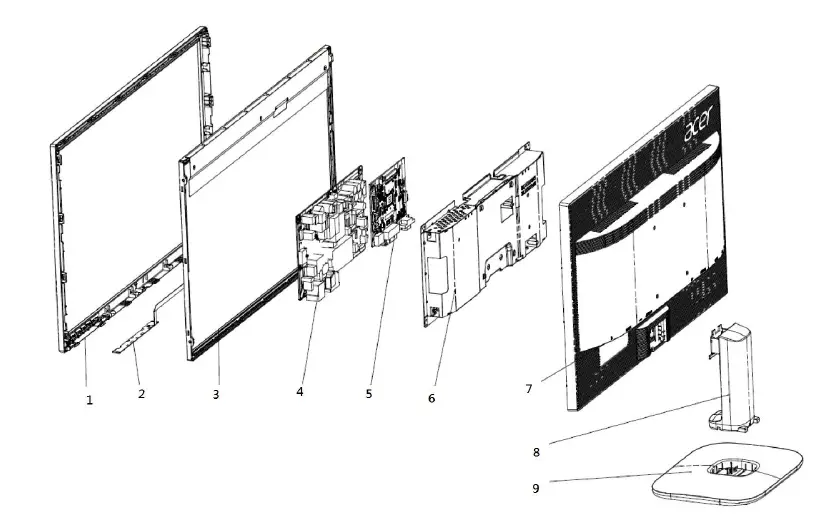 acer

1
2
3
4
5
6
7
8
9