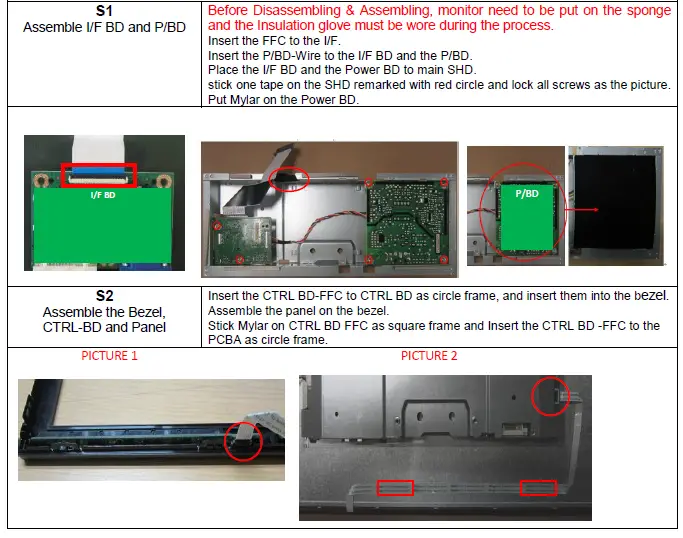 | S1 Assemble I/F BD and P/BD | Before Disassembling & Assembling, monitor need to be put on the sponge and the Insulation glove must be wore during the process. Insert the FFC to the I/F. Insert the P/BD-Wire to the I/F BD and the P/BD. Place the I/F BD and the Power BD to main SHD. stick one tape on the SHD remarked with red circle and lock all screws as the picture. Put Mylar on the Power BD. |
|---|---|

I/F BD

P/BD

| S2 Assemble the Bezel, CTRL-BD and Panel | Insert the CTRL BD-FFC to CTRL BD as circle frame, and insert them into the bezel. Assemble the panel on the bezel. Stick Mylar on CTRL BD FFC as square frame and Insert the CTRL BD -FFC to the PCBA as circle frame. |
|---|---|

PICTURE 1

PICTURE 2