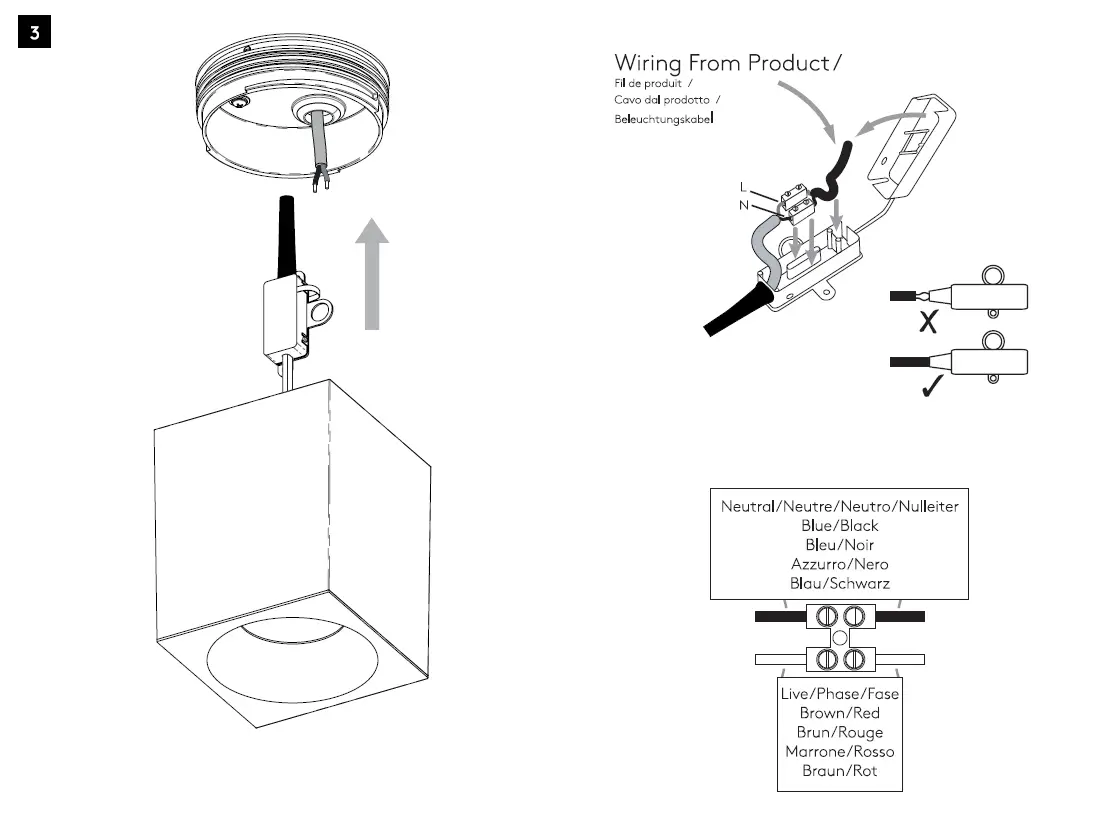 3

Wiring From Product /
Fil de produit /
Cavo dal prodotto /
Beleuchtungskabel

L
N

X
✓

Neutral/Neutre/Neutro/Nulleiter
Blue/Black
Bleu/Noir
Azzurro/Nero
Blau/Schwarz

Live/Phase/Fase
Brown/Red
Brun/Rouge
Marrone/Rosso
Braun/Rot