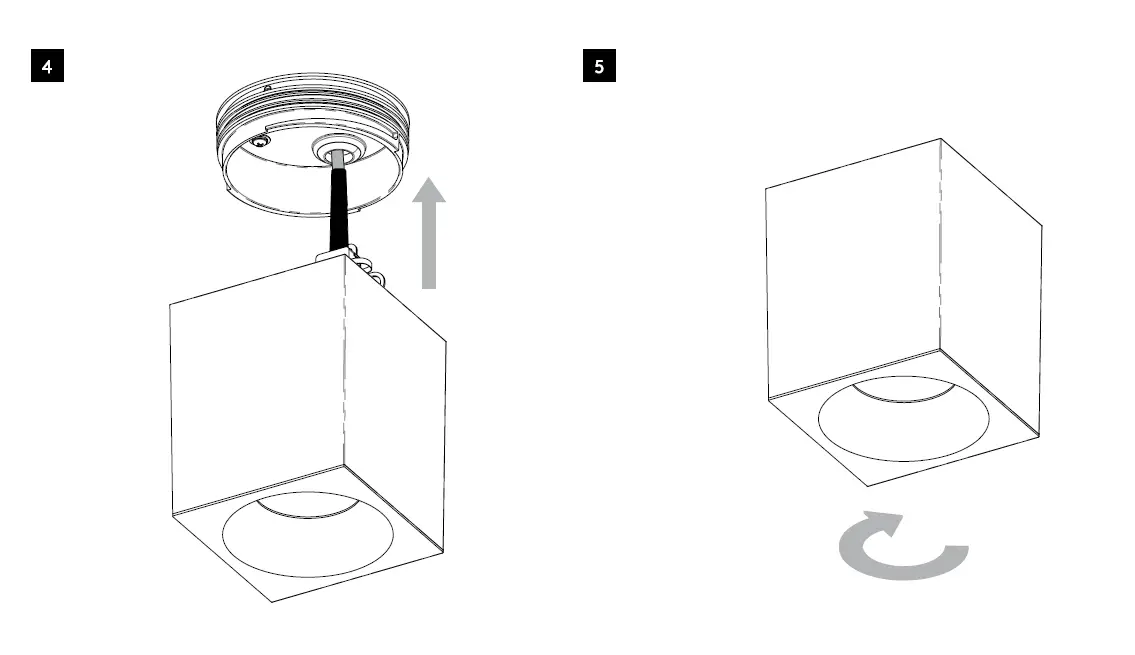 4

5