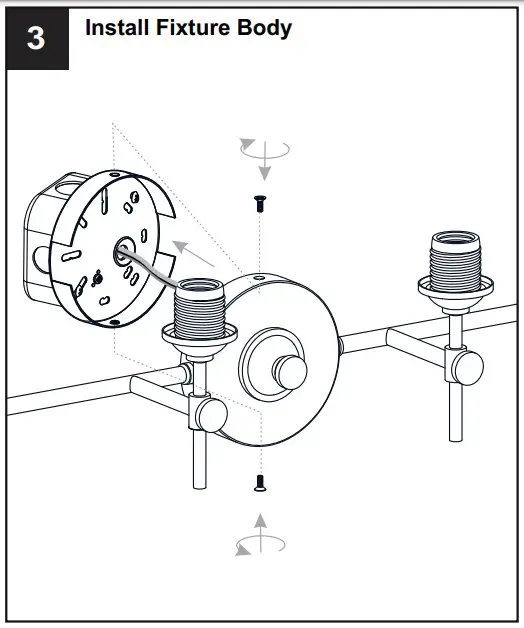 3

Install Fixture Body