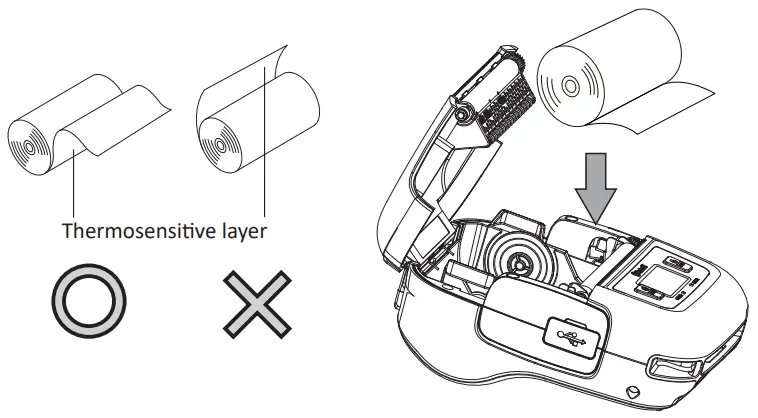 Thermosensitive layer