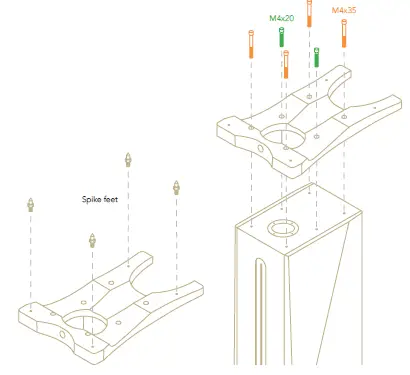 M4x20

M4x35

Spike feet