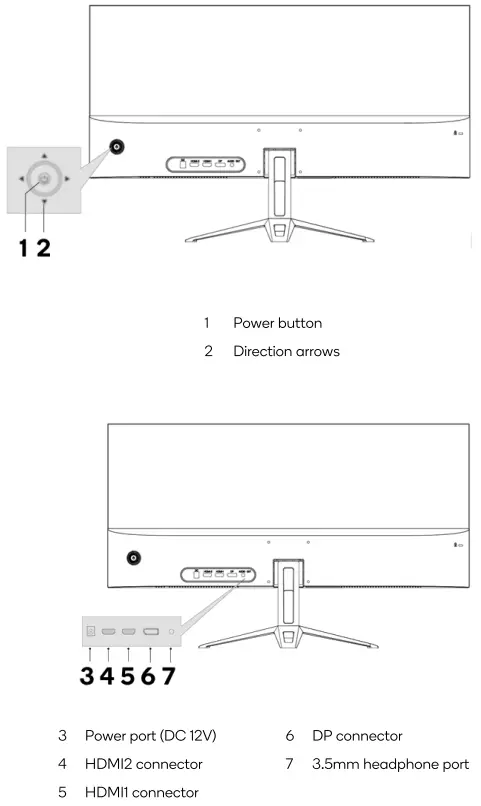 1 2

1 Power button
2 Direction arrows

3 4 5 6 7

3 Power port (DC 12V)
4 HDMI2 connector
5 HDMI1 connector
6 DP connector
7 3.5mm headphone port