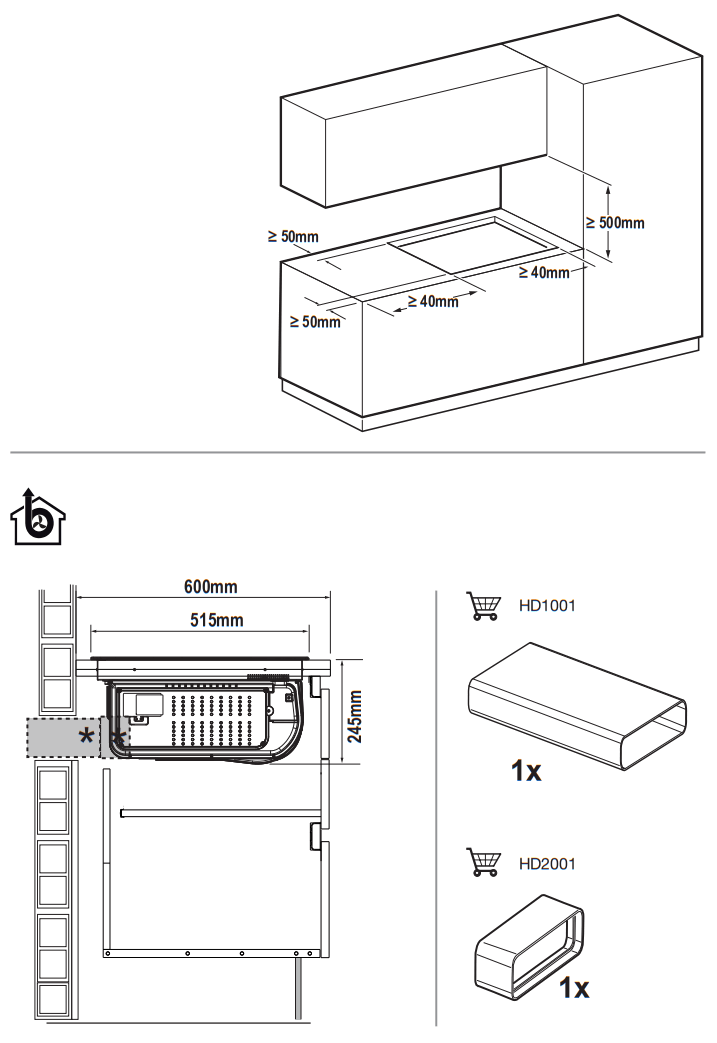 ≥ 50mm
≥ 500mm
≥ 40mm
≥ 40mm
≥ 50mm

600mm
515mm
245mm
*
*

HD1001
1x

HD2001
1x