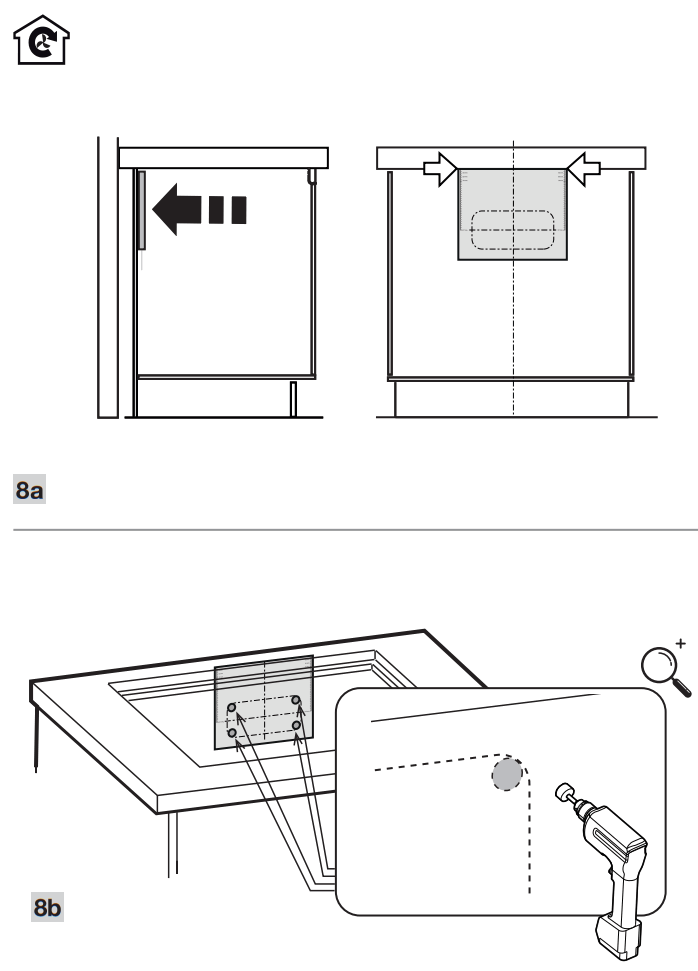 8a

8b