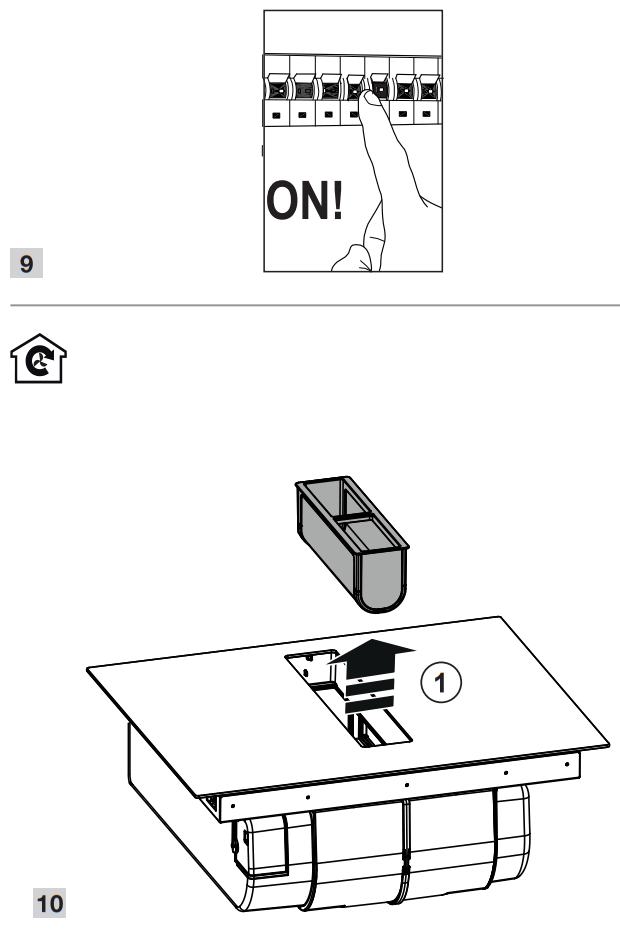 ON!

9

1

10