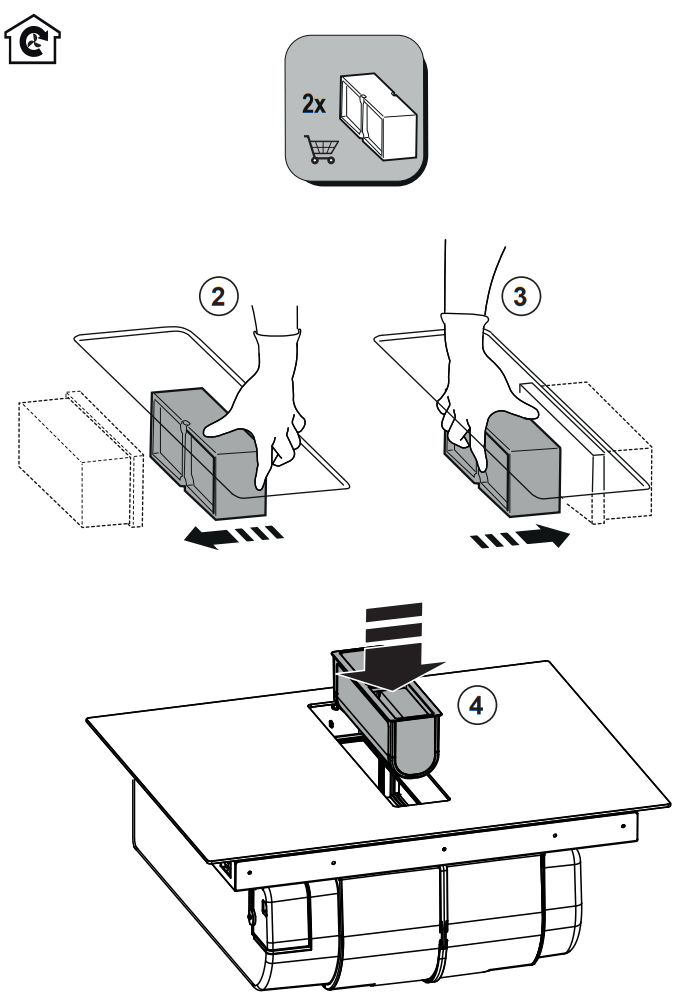 2x

2

3

4