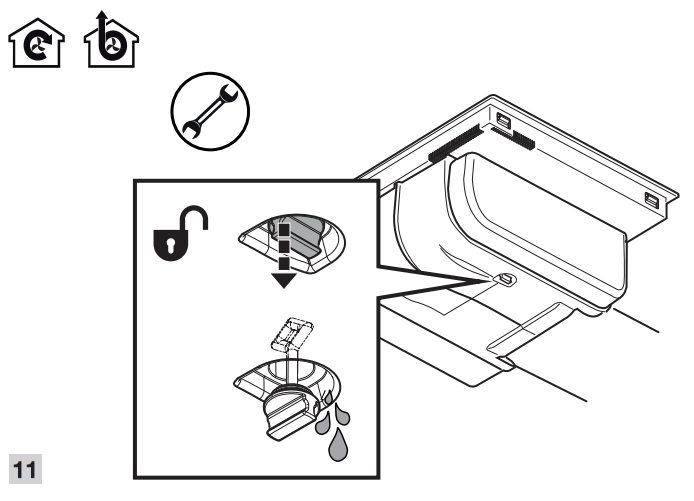 11