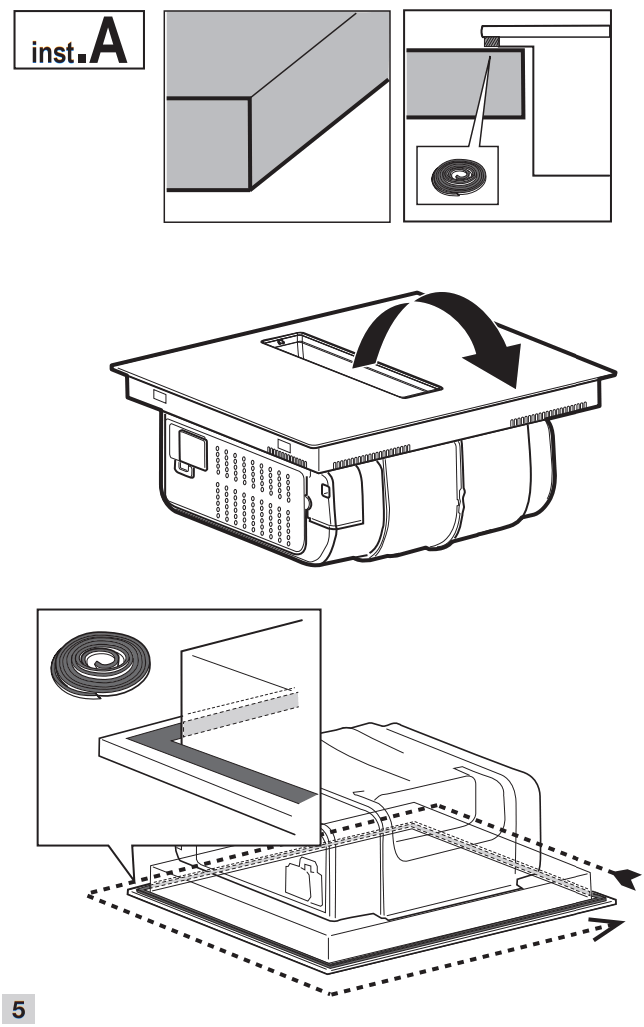 inst.A

5