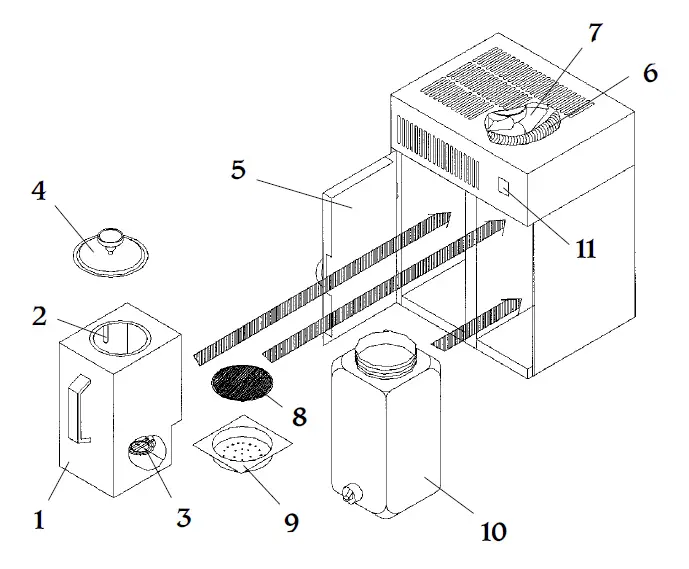 7
6
5
4
11
2
8
1
3
9
10