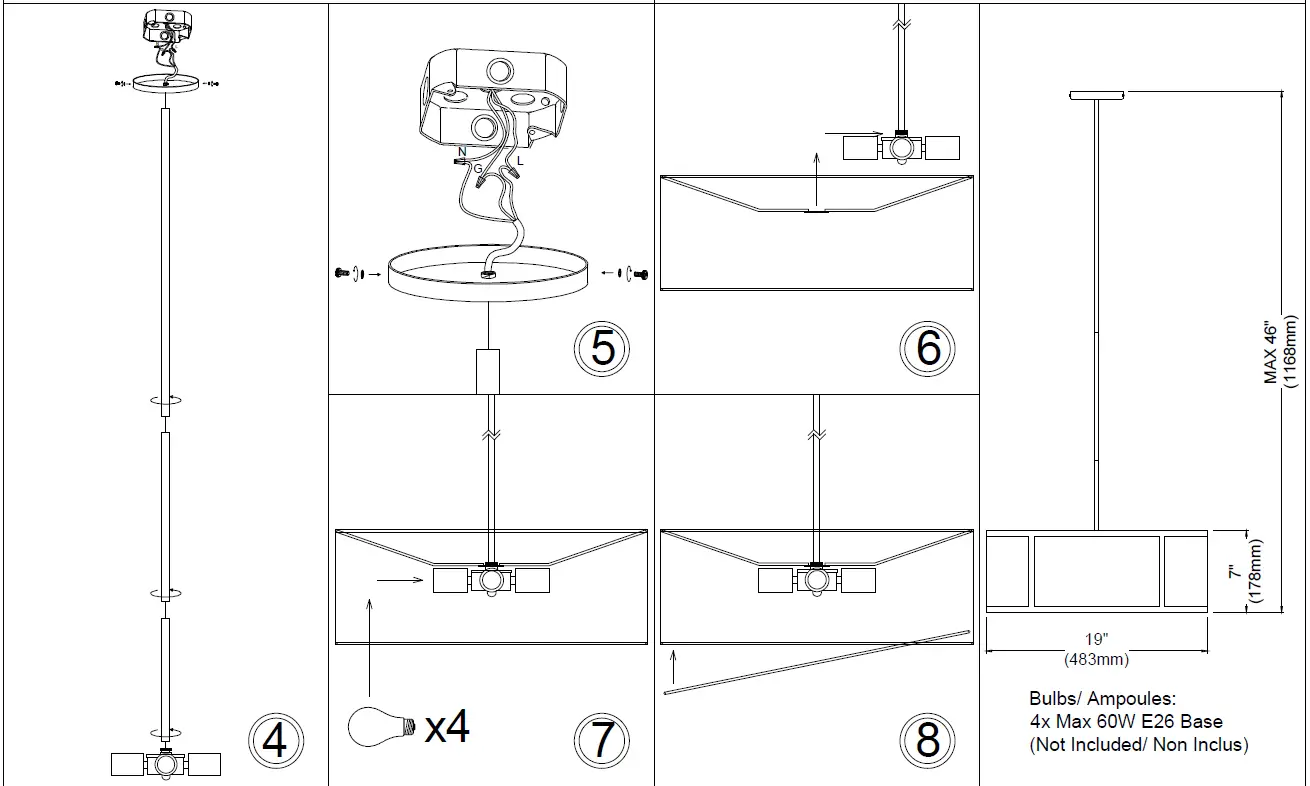 4

N
G
L

5

6

x4

7

8

MAX 46"
(1168mm)

7"
(178mm)

19"
(483mm)

Bulbs/ Ampoules:
4x Max 60W E26 Base
(Not Included/ Non Inclus)