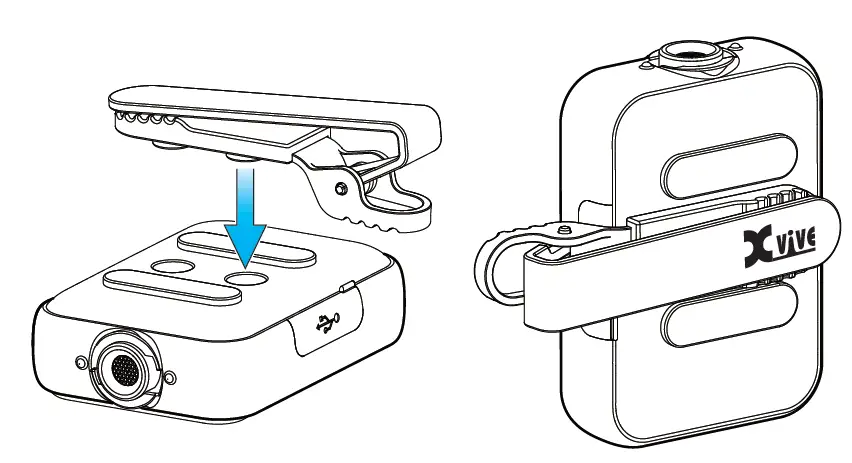 Xvive