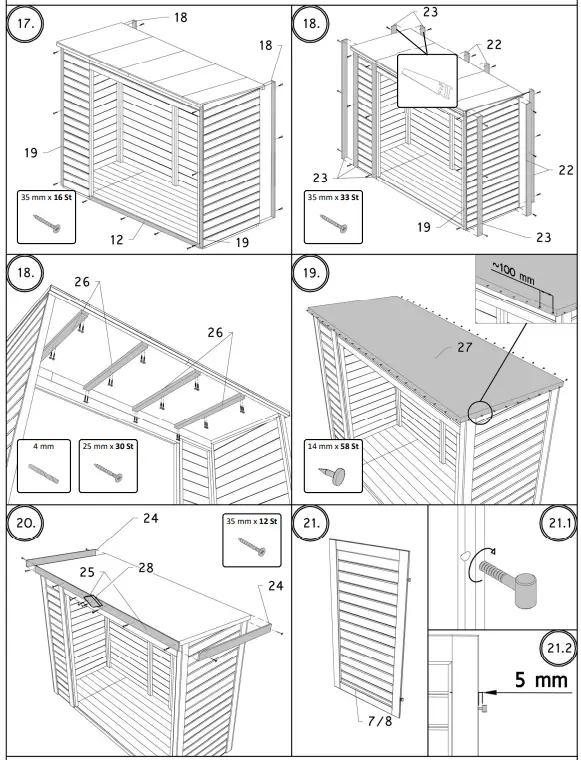 17.

18

18

19

35 mm x **16 St**

12

19

18.

23

22

23

22

35 mm x **33 St**

19

23

18.

26

26

4 mm

25 mm x **30 St**

19.

~100 mm

27

14 mm x **58 St**

20.

24

35 mm x **12 St**

25

28

24

21.

7/8

21.1

21.2

5 mm