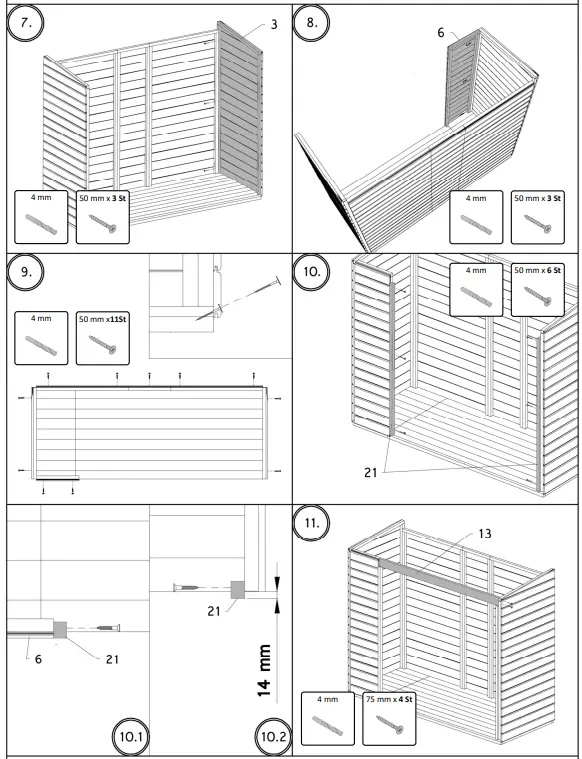 7.

3

4 mm

50 mm x 3 St

8.

6

4 mm

50 mm x 3 St

9.

4 mm

50 mm x11St

10.

4 mm

50 mm x 6 St

21

6

21

21

14 mm

10.1

10.2

11.

13

4 mm

75 mm x 4 St