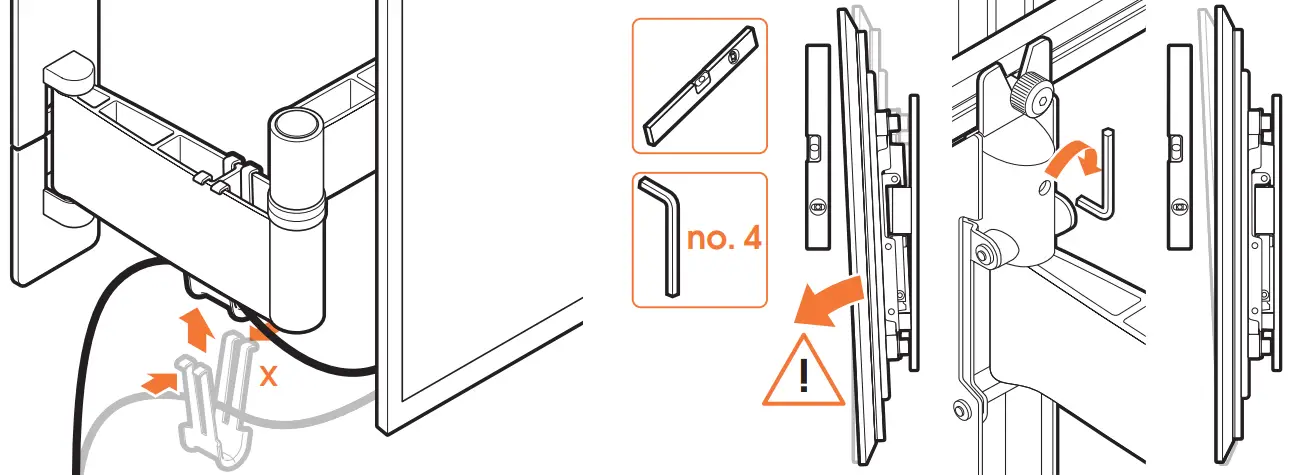 X

no. 4

!