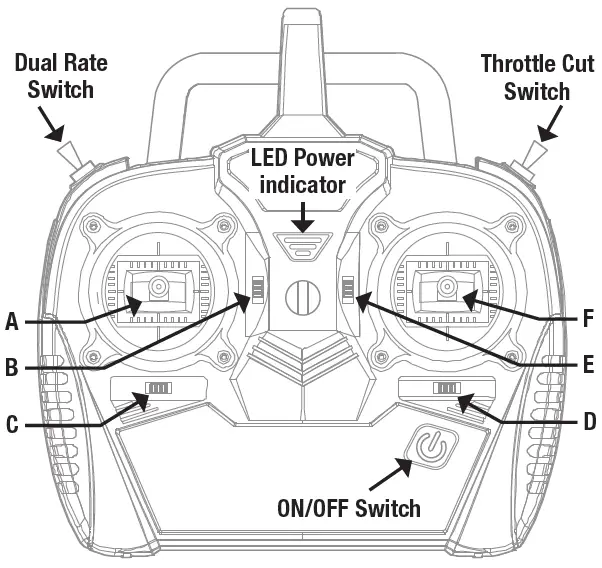 Dual Rate Switch

Throttle Cut Switch

LED Power indicator

A

B

C

F

E

D

ON/OFF Switch