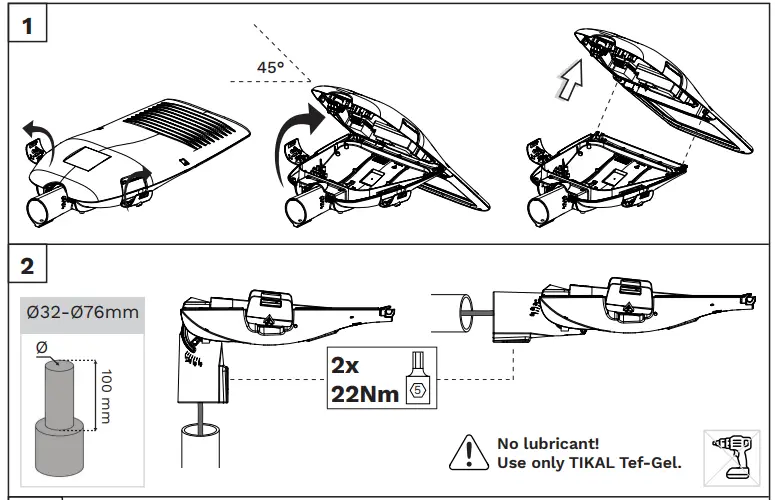 1

45°

2

Ø32-Ø76mm

Ø

100 mm

2x
22Nm

5

No lubricant!
Use only TIKAL Tef-Gel.