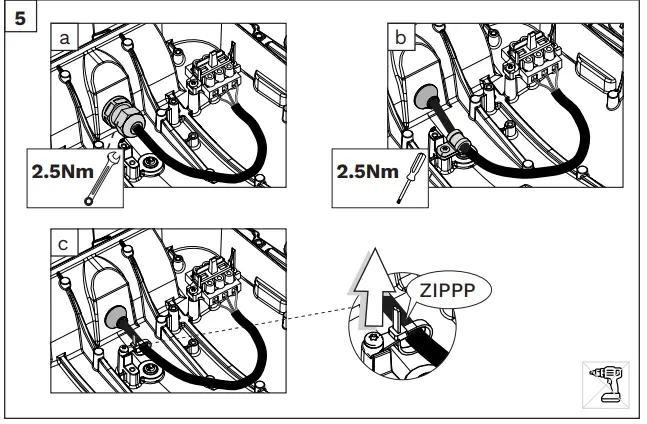 5

a

2.5Nm

b

2.5Nm

c

ZIPPP