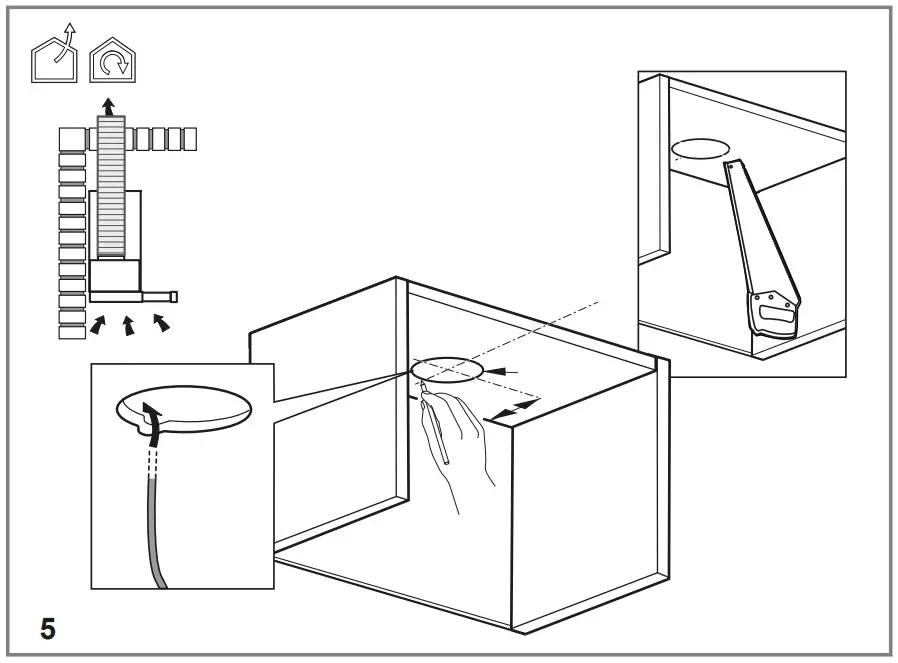 5