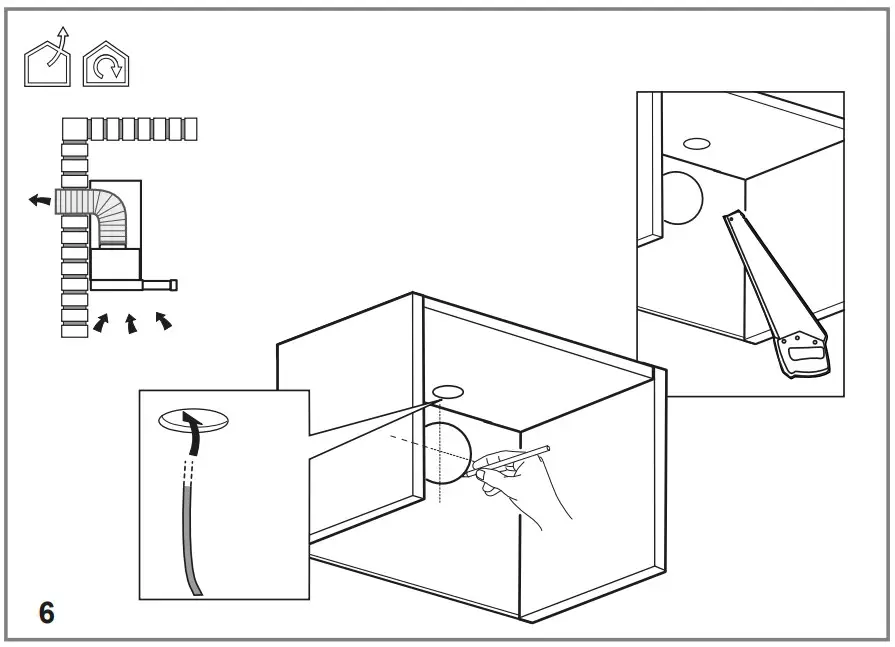 6