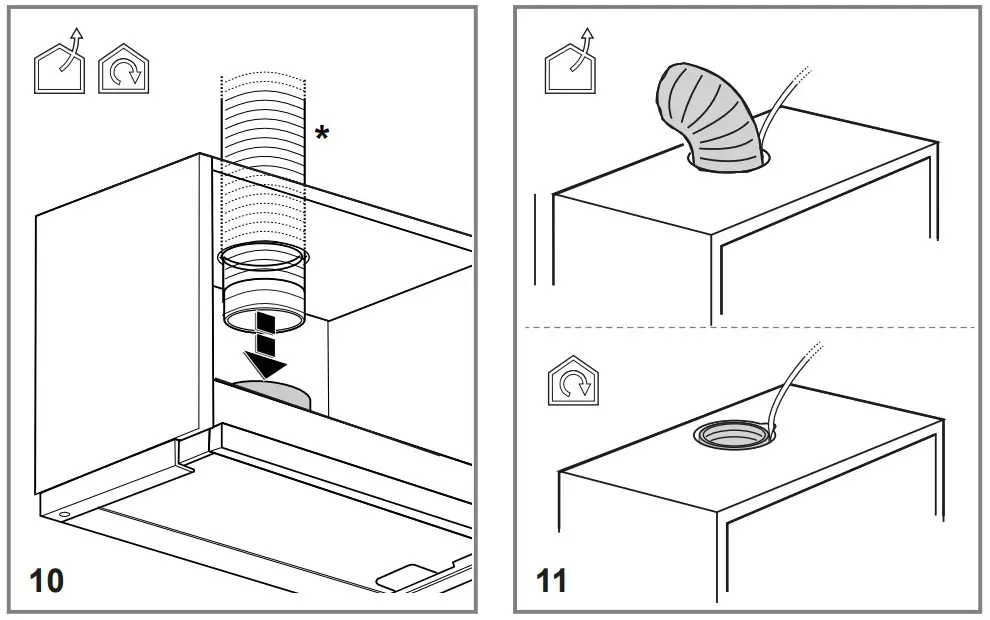 *

10

11